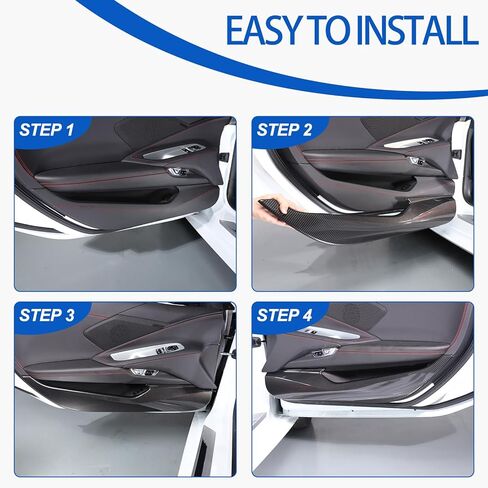 EASY TO INSTALL

STEP 1

STEP 2

STEP 3

STEP 4