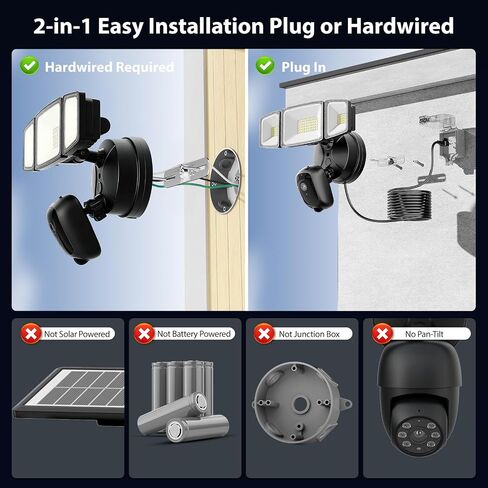 2-in-1 Easy Installation Plug or Hardwired

Hardwired Required

Plug In

Not Solar Powered

Not Battery Powered

Not Junction Box

No Pan-Tilt