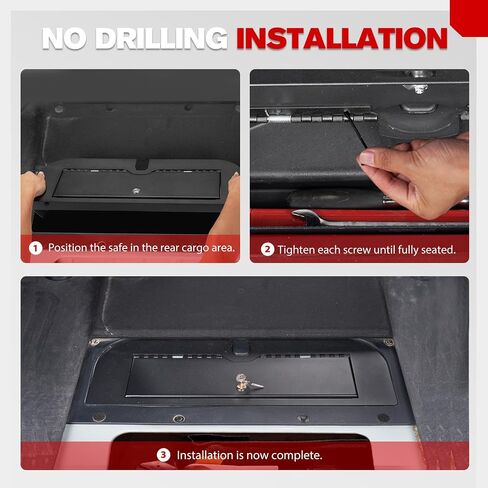 NO DRILLING INSTALLATION

1 Position the safe in the rear cargo area.

2 Tighten each screw until fully seated.

3 Installation is now complete.