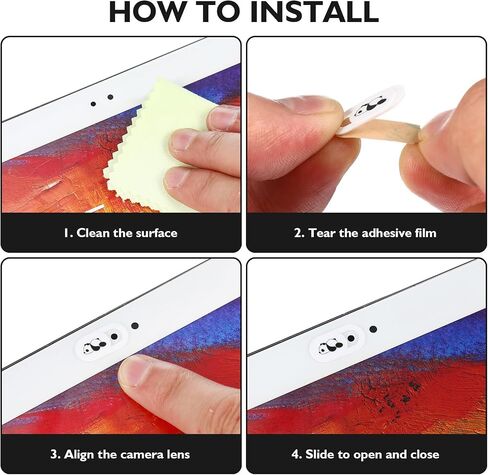 HOW TO INSTALL

1. Clean the surface

2. Tear the adhesive film

3. Align the camera lens

4. Slide to open and close