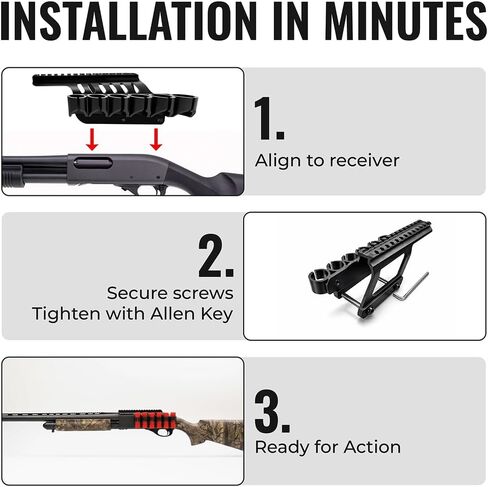 INSTALLATION IN MINUTES

1.
Align to receiver

2.
Secure screws
Tighten with Allen Key

3.
Ready for Action