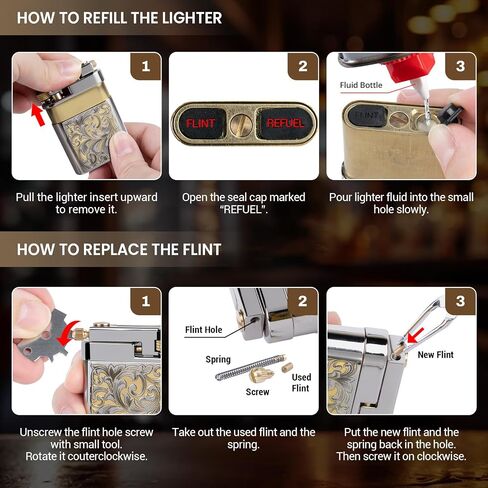 HOW TO REFILL THE LIGHTER

1

Pull the lighter insert upward to remove it.

2

FLINT REFUEL

Open the seal cap marked "REFUEL".

3

Fluid Bottle

FLINT

Pour lighter fluid into the small hole slowly.

HOW TO REPLACE THE FLINT

1

Unscrew the flint hole screw with small tool. Rotate it couterclockwise.

2

Flint Hole

Spring

Screw

Used Flint

Take out the used flint and the spring.

3

New Flint

Put the new flint and the spring back in the hole. Then screw it on clockwise.