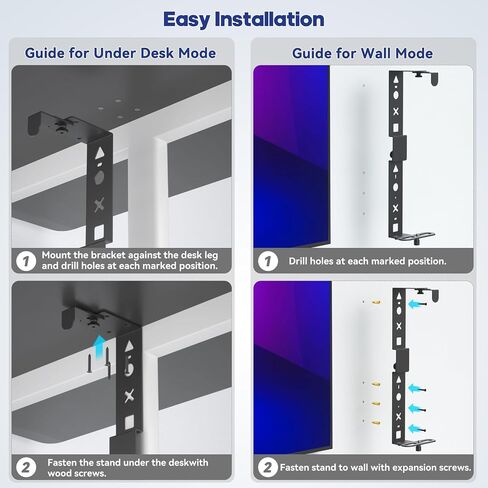 Easy Installation

Guide for Under Desk Mode

1 Mount the bracket against the desk leg and drill holes at each marked position.

2 Fasten the stand under the deskwith wood screws.

Guide for Wall Mode

1 Drill holes at each marked position.

2 Fasten stand to wall with expansion screws.