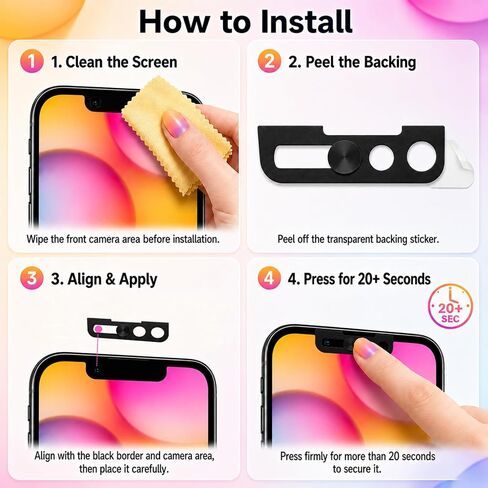 How to Install

1 1. Clean the Screen

Wipe the front camera area before installation.

2 2. Peel the Backing

Peel off the transparent backing sticker.

3 3. Align & Apply

Align with the black border and camera area, then place it carefully.

4 4. Press for 20+ Seconds

20+ SEC

Press firmly for more than 20 seconds to secure it.