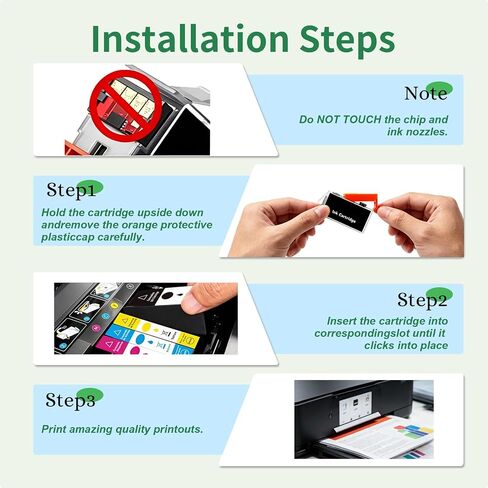 Installation Steps

Note

Do NOT TOUCH the chip and ink nozzles.

Step1

Hold the cartridge upside down andremove the orange protective plasticcap carefully.

Ink Cartridge

Step2

Insert the cartridge into correspondingslot until it clicks into place

Step3

Print amazing quality printouts.