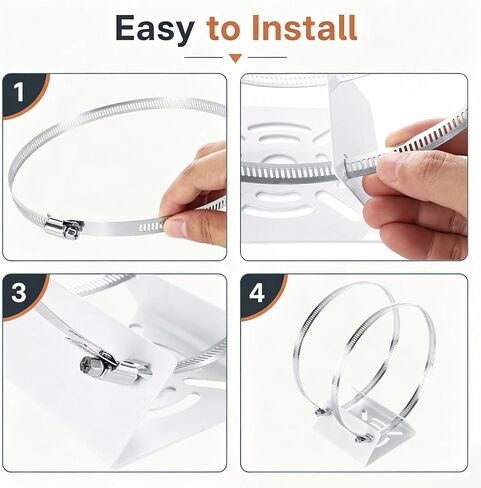 Easy to Install

1

3

4