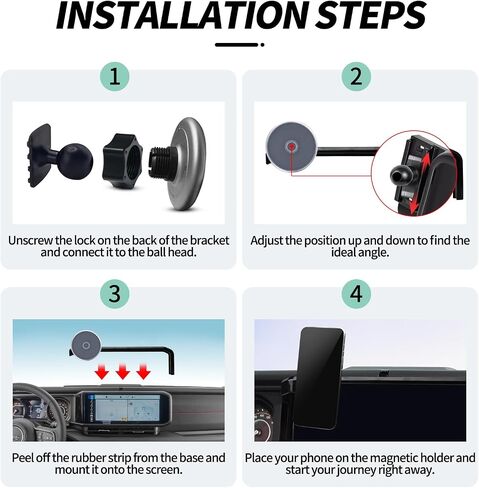 INSTALLATION STEPS

1

Unscrew the lock on the back of the bracket and connect it to the ball head.

2

Adjust the position up and down to find the ideal angle.

3

Peel off the rubber strip from the base and mount it onto the screen.

4

Place your phone on the magnetic holder and start your journey right away.