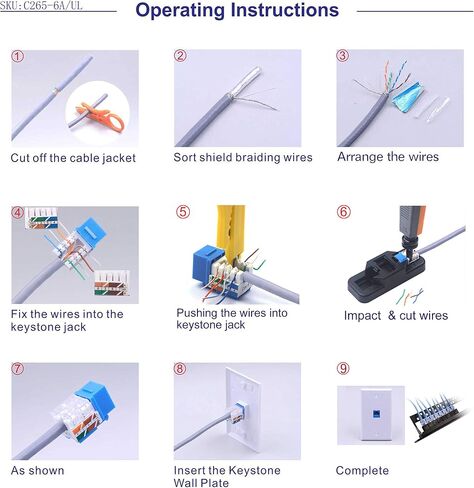 SKU:C265-6A/UL

Operating Instructions

①
Cut off the cable jacket

②
Sort shield braiding wires

③
Arrange the wires

④
Fix the wires into the keystone jack

⑤
Pushing the wires into keystone jack

⑥
Impact & cut wires

⑦
As shown

⑧
Insert the Keystone Wall Plate

⑨
Complete