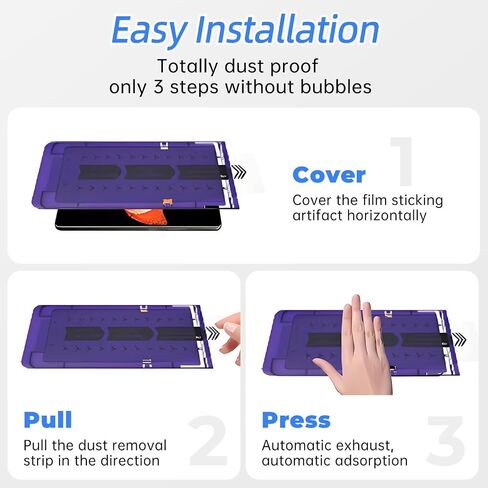 Easy Installation

Totally dust proof
only 3 steps without bubbles

1

Cover

Cover the film sticking artifact horizontally

Pull

2

Pull the dust removal strip in the direction

Press

3

Automatic exhaust, automatic adsorption