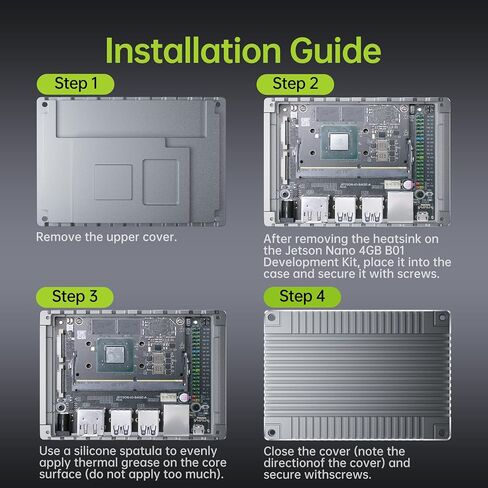 Installation Guide

Step 1

Remove the upper cover.

Step 2

After removing the heatsink on the Jetson Nano 4GB B01 Development Kit, place it into the case and secure it with screws.

Step 3

Use a silicone spatula to evenly apply thermal grease on the core surface (do not apply too much).

Step 4

Close the cover (note the directionof the cover) and secure withscrews.