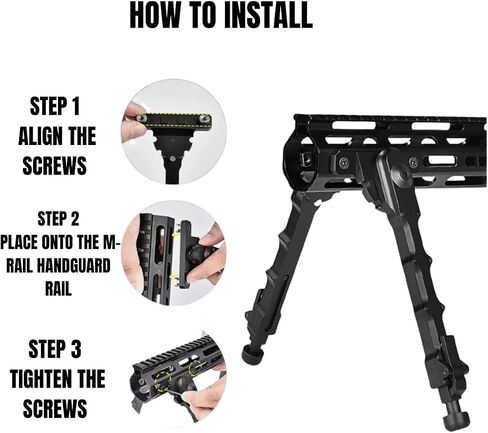 HOW TO INSTALL

STEP 1
ALIGN THE SCREWS

STEP 2
PLACE ONTO THE M-RAIL HANDGUARD RAIL

STEP 3
TIGHTEN THE SCREWS