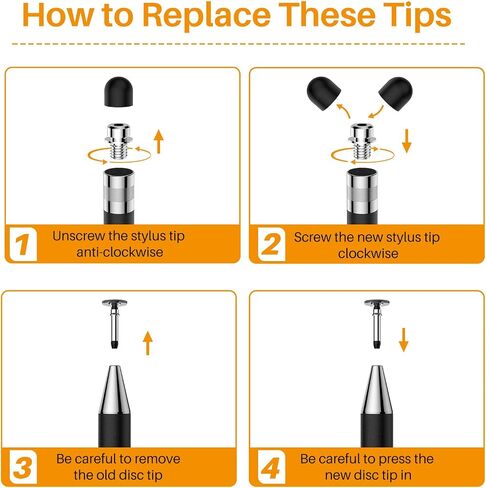 How to Replace These Tips

1 Unscrew the stylus tip anti-clockwise

2 Screw the new stylus tip clockwise

3 Be careful to remove the old disc tip

4 Be careful to press the new disc tip in