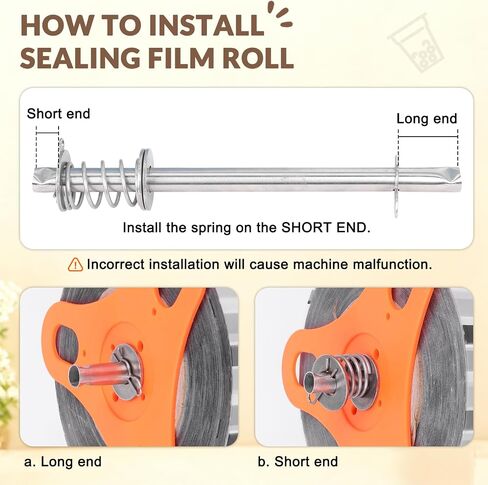 HOW TO INSTALL SEALING FILM ROLL

Short end

Long end

Install the spring on the SHORT END.

Incorrect installation will cause machine malfunction.

a. Long end

b. Short end