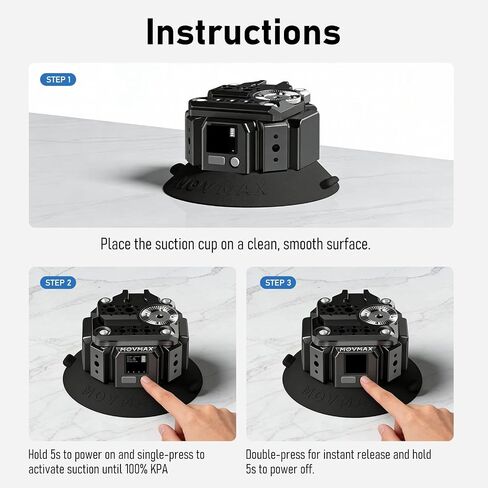 Instructions

STEP 1

MOVMAX

Place the suction cup on a clean, smooth surface.

STEP 2

MOVMAX

MOVMAX

Hold 5s to power on and single-press to activate suction until 100% KPA

STEP 3

MOVMAX

MOVMAX

Double-press for instant release and hold 5s to power off.