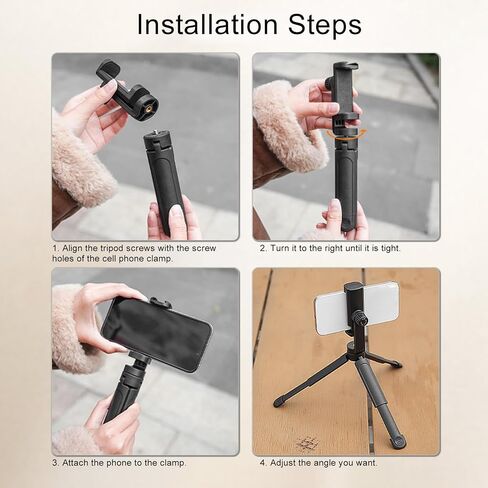 Installation Steps

1. Align the tripod screws with the screw holes of the cell phone clamp.

2. Turn it to the right until it is tight.

3. Attach the phone to the clamp.

4. Adjust the angle you want.