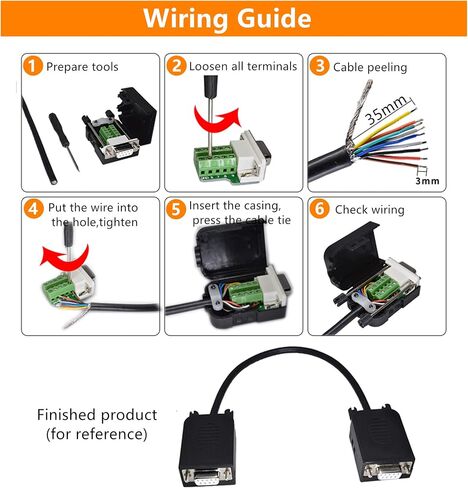 Wiring Guide

1 Prepare tools

2 Loosen all terminals

3 Cable peeling

35mm

3mm

4 Put the wire into the hole,tighten

5 Insert the casing, press the cable tie

6 Check wiring

Finished product (for reference)