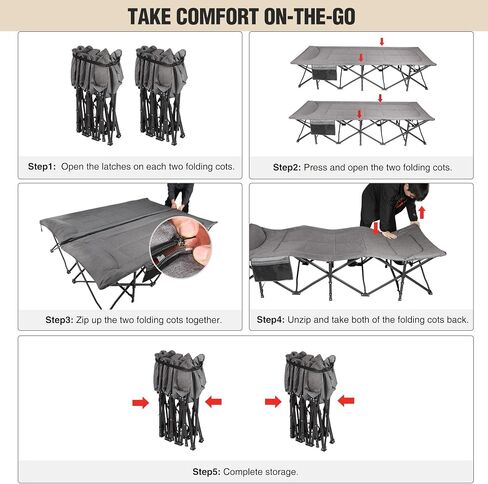 TAKE COMFORT ON-THE-GO

Step1: Open the latches on each two folding cots.

Step2: Press and open the two folding cots.

Step3: Zip up the two folding cots together.

Step4: Unzip and take both of the folding cots back.

Step5: Complete storage.