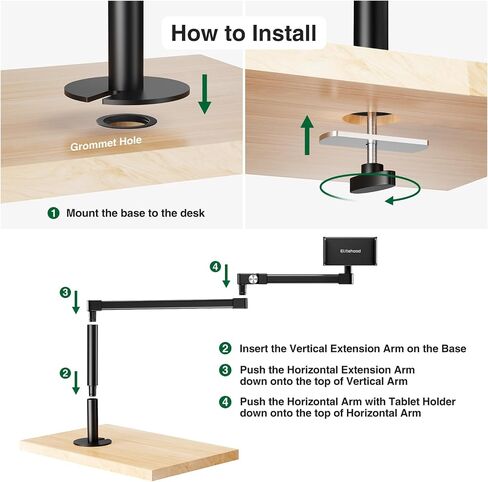 How to Install

Grommet Hole

1 Mount the base to the desk

Elitehood

4

3

2

2 Insert the Vertical Extension Arm on the Base

3 Push the Horizontal Extension Arm down onto the top of Vertical Arm

4 Push the Horizontal Arm with Tablet Holder down onto the top of Horizontal Arm