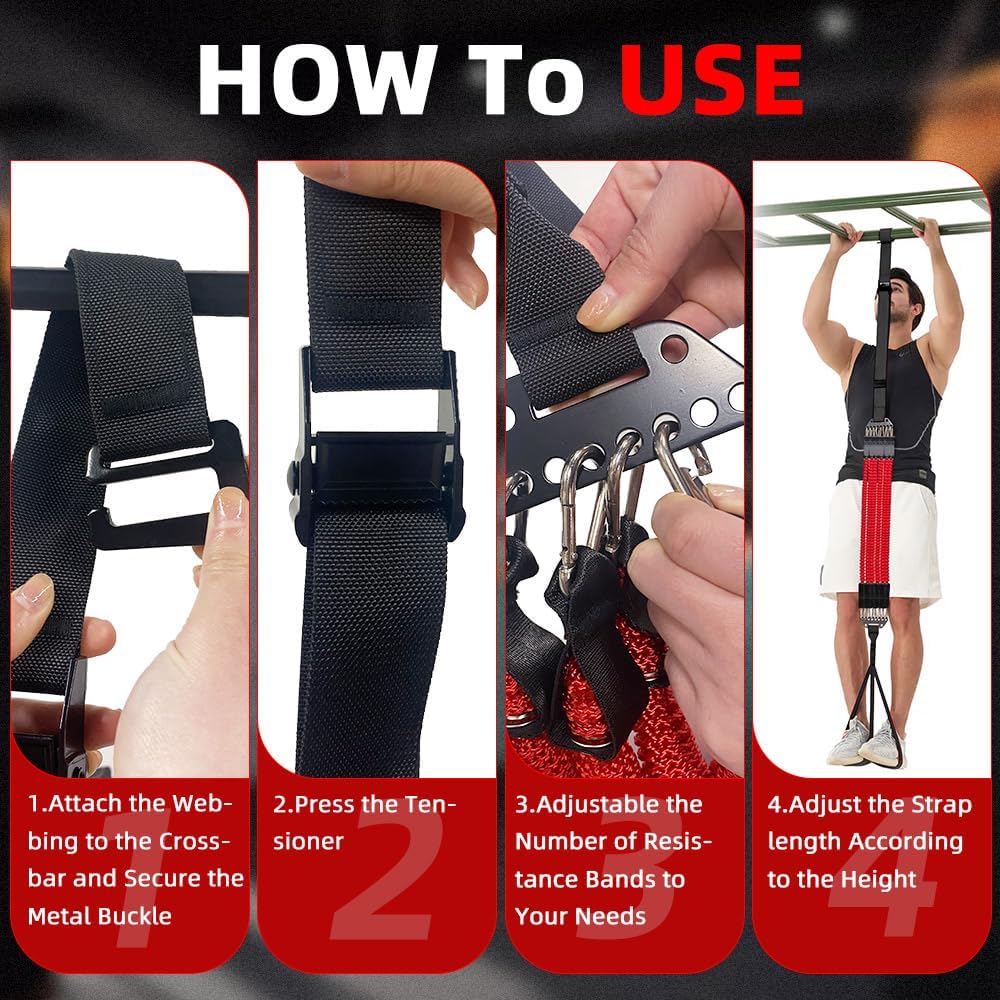 HOW To USE

1.Attach the Webbing to the Crossbar and Secure the Metal Buckle

1

2.Press the Tensioner

2

3.Adjustable the Number of Resistance Bands to Your Needs

3

4.Adjust the Strap length According to the Height

4