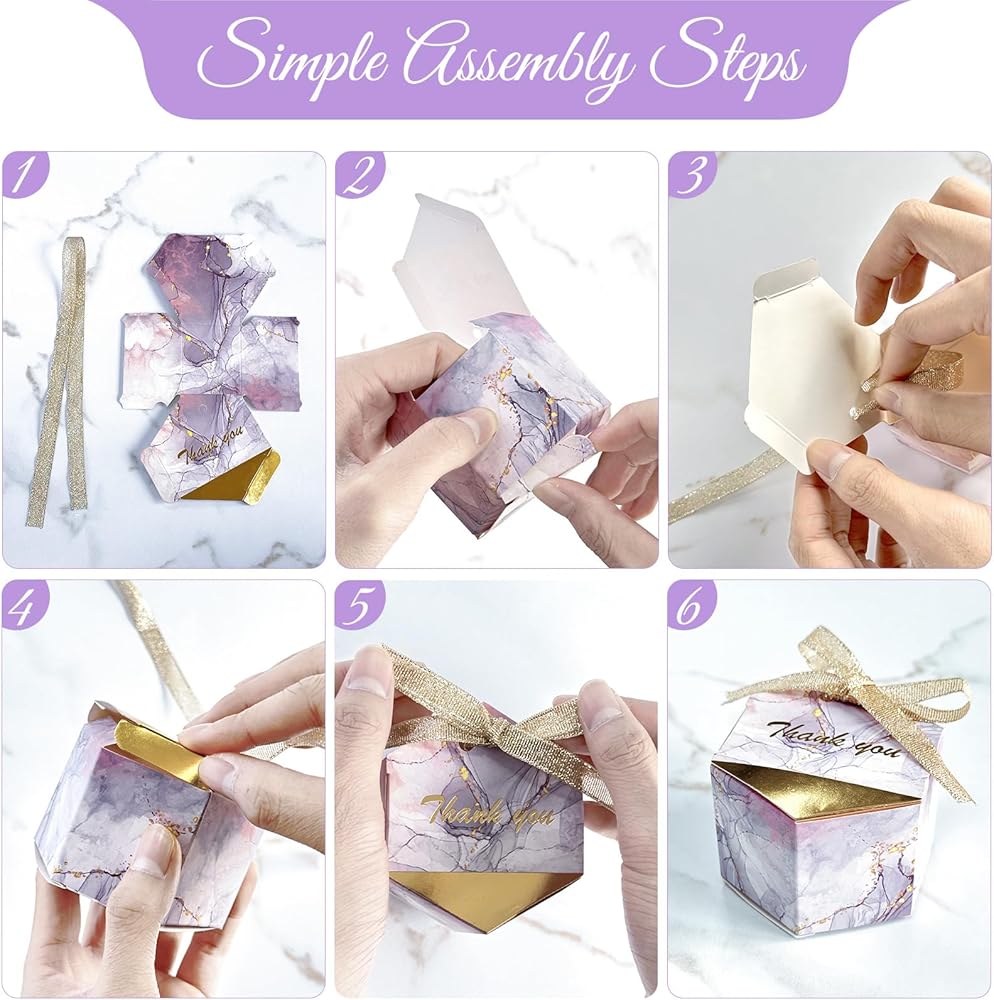 Simple Assembly Steps

1

Thank you

2

3

4

5

Thank you

6

Thank you