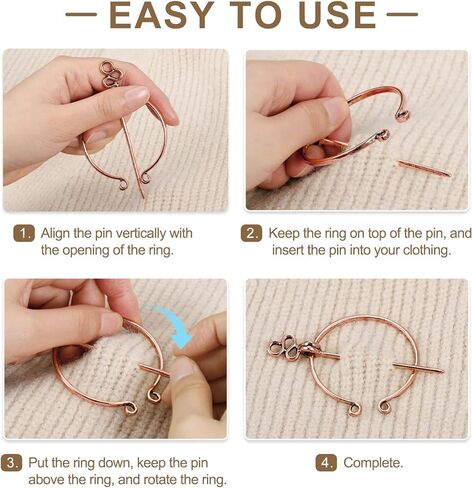 — EASY TO USE —

1. Align the pin vertically with the opening of the ring.

2. Keep the ring on top of the pin, and insert the pin into your clothing.

3. Put the ring down, keep the pin above the ring, and rotate the ring.

4. Complete.