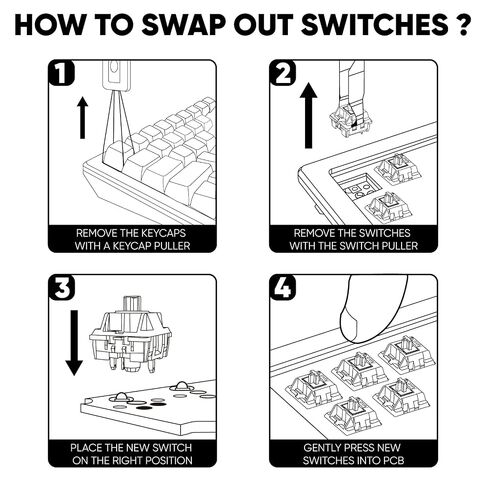 HOW TO SWAP OUT SWITCHES ?

1

REMOVE THE KEYCAPS WITH A KEYCAP PULLER

2

REMOVE THE SWITCHES WITH THE SWITCH PULLER

3

PLACE THE NEW SWITCH ON THE RIGHT POSITION

4

GENTLY PRESS NEW SWITCHES INTO PCB