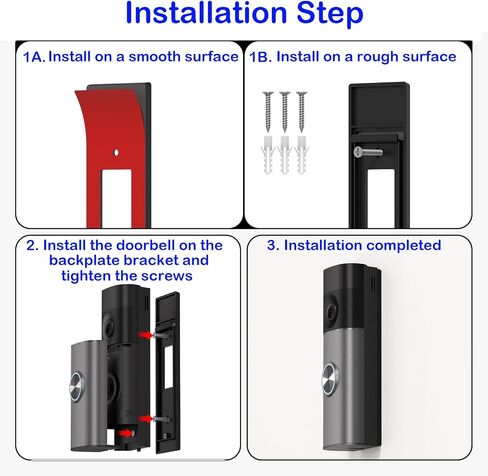 Installation Step

1A. Install on a smooth surface

1B. Install on a rough surface

2. Install the doorbell on the backplate bracket and tighten the screws

3. Installation completed