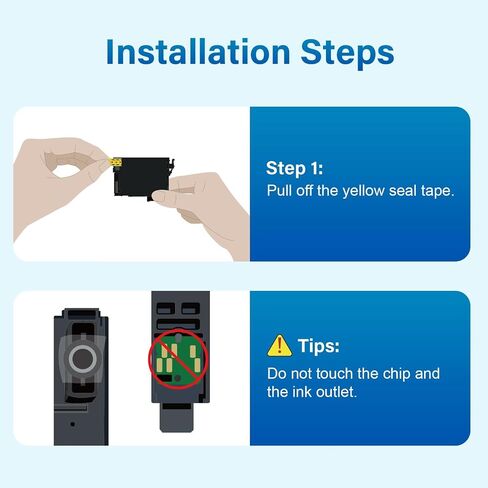 Installation Steps

Step 1:
Pull off the yellow seal tape.

Tips:
Do not touch the chip and the ink outlet.