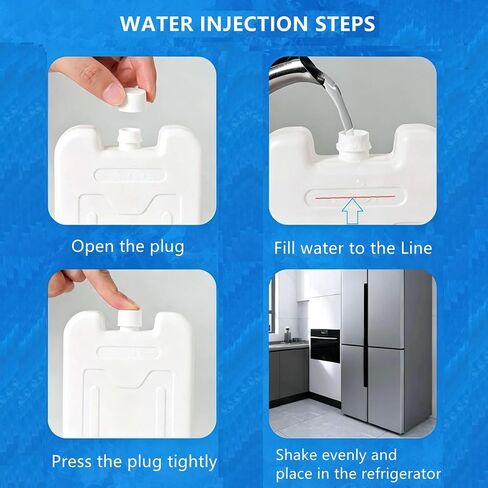 WATER INJECTION STEPS

Open the plug

Fill water to the Line

Press the plug tightly

Shake evenly and place in the refrigerator