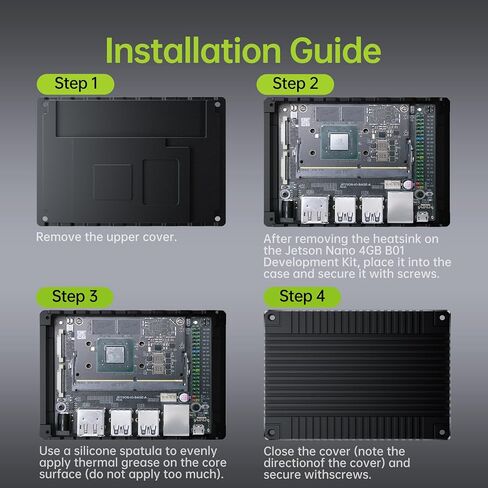 Installation Guide

Step 1

Remove the upper cover.

Step 2

After removing the heatsink on the Jetson Nano 4GB B01 Development Kit, place it into the case and secure it with screws.

Step 3

Use a silicone spatula to evenly apply thermal grease on the core surface (do not apply too much).

Step 4

Close the cover (note the directionof the cover) and secure withscrews.