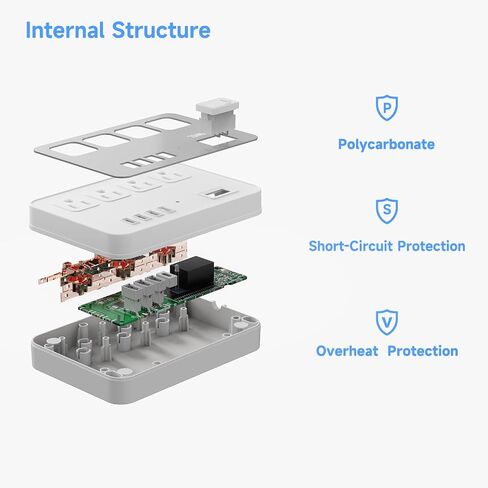 Internal Structure

P

Polycarbonate

S

Short-Circuit Protection

V

Overheat Protection