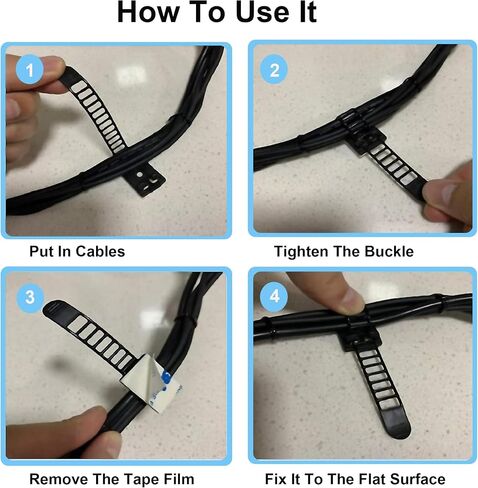 How To Use It

1

Put In Cables

2

Tighten The Buckle

3

Remove The Tape Film

4

Fix It To The Flat Surface