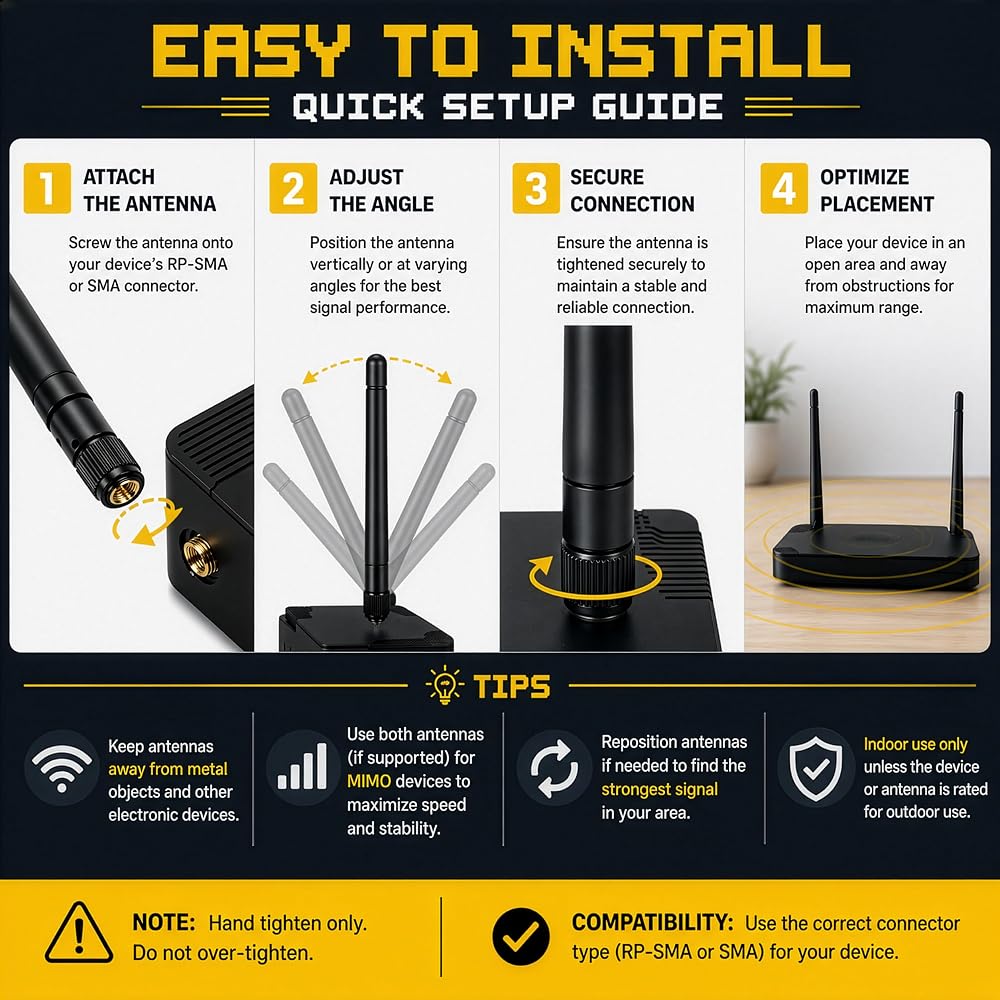 EASY TO INSTALL

QUICK SETUP GUIDE

1 ATTACH THE ANTENNA

Screw the antenna onto your device's RP-SMA or SMA connector.

2 ADJUST THE ANGLE

Position the antenna vertically or at varying angles for the best signal performance.

3 SECURE CONNECTION

Ensure the antenna is tightened securely to maintain a stable and reliable connection.

4 OPTIMIZE PLACEMENT

Place your device in an open area and away from obstructions for maximum range.

TIPS

Keep antennas away from metal objects and other electronic devices.

Use both antennas (if supported) for MIMO devices to maximize speed and stability.

Reposition antennas if needed to find the strongest signal in your area.

Indoor use only unless the device or antenna is rated for outdoor use.

NOTE: Hand tighten only. Do not over-tighten.

COMPATIBILITY: Use the correct connector type (RP-SMA or SMA) for your device.