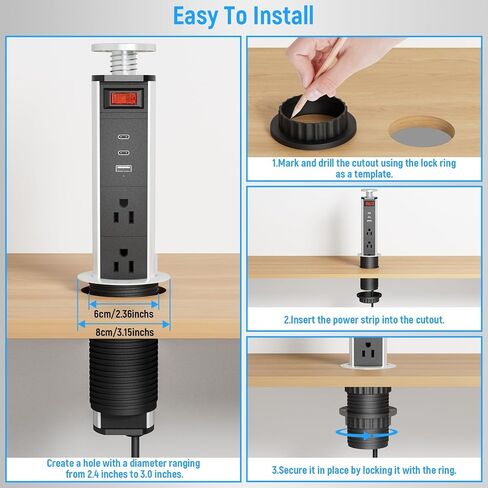 Easy To Install

6cm/2.36inchs

8cm/3.15inchs

Create a hole with a diameter ranging from 2.4 inches to 3.0 inches.

1.Mark and drill the cutout using the lock ring as a template.

2.Insert the power strip into the cutout.

3.Secure it in place by locking it with the ring.