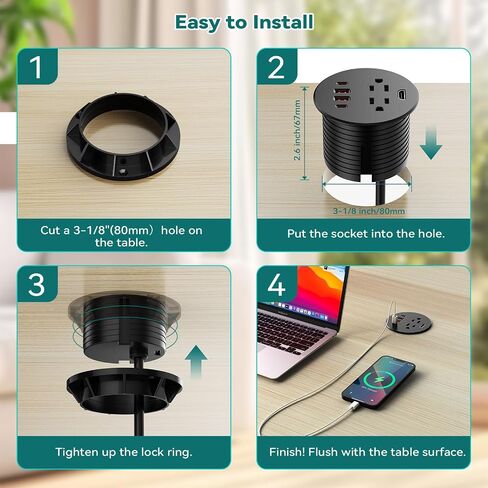 Easy to Install

1

Cut a 3-1/8"(80mm) hole on the table.

2

2.6 inch/67mm

3-1/8 inch/80mm

Put the socket into the hole.

3

Tighten up the lock ring.

4

Finish! Flush with the table surface.