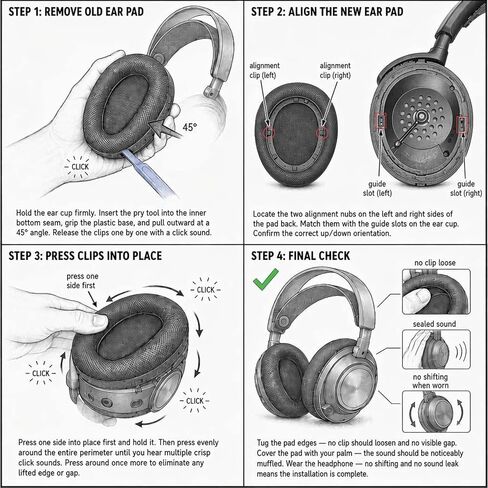 STEP 1: REMOVE OLD EAR PAD

45°

CLICK

Hold the ear cup firmly. Insert the pry tool into the inner bottom seam, grip the plastic base, and pull outward at a 45° angle. Release the clips one by one with a click sound.

STEP 2: ALIGN THE NEW EAR PAD

alignment clip (left)

alignment clip (right)

guide slot (left)

guide slot (right)

Locate the two alignment nubs on the left and right sides of the pad back. Match them with the guide slots on the ear cup. Confirm the correct up/down orientation.

STEP 3: PRESS CLIPS INTO PLACE

press one side first

CLICK

CLICK

CLICK

Press one side into place first and hold it. Then press evenly around the entire perimeter until you hear multiple crisp click sounds. Press around once more to eliminate any lifted edge or gap.

STEP 4: FINAL CHECK

no clip loose

sealed sound

no shifting when worn

Tug the pad edges — no clip should loosen and no visible gap. Cover the pad with your palm — the sound should be noticeably muffled. Wear the headphone — no shifting and no sound leak means the installation is complete.