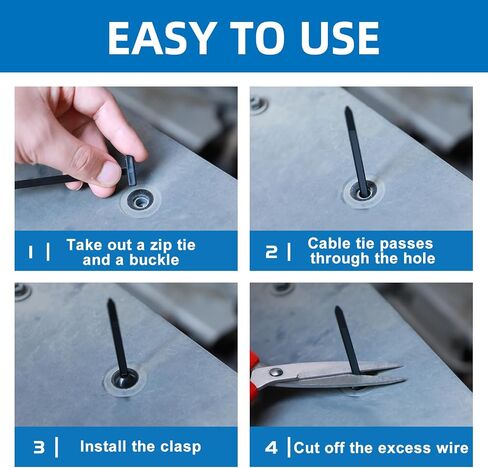 EASY TO USE

1 | Take out a zip tie and a buckle

2 | Cable tie passes through the hole

3 | Install the clasp

4 | Cut off the excess wire