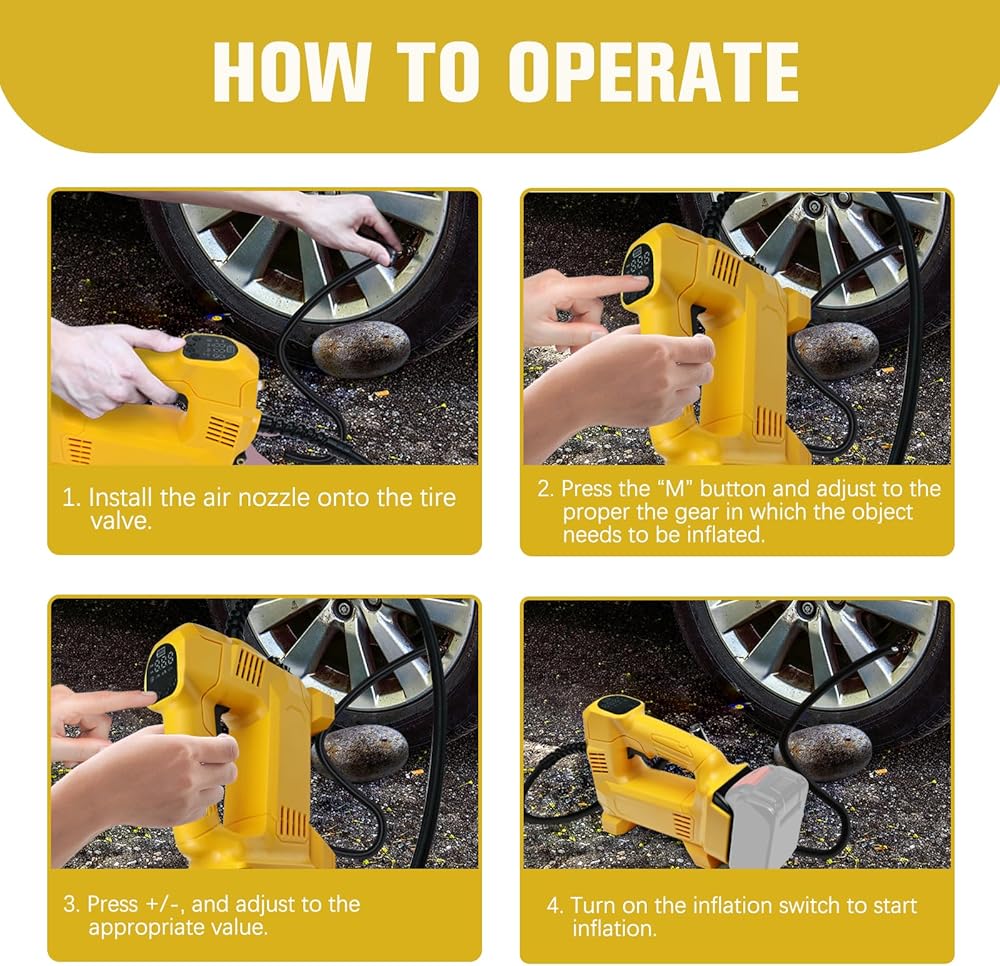 HOW TO OPERATE

1. Install the air nozzle onto the tire valve.

2. Press the "M" button and adjust to the proper the gear in which the object needs to be inflated.

3. Press +/-, and adjust to the appropriate value.

4. Turn on the inflation switch to start inflation.