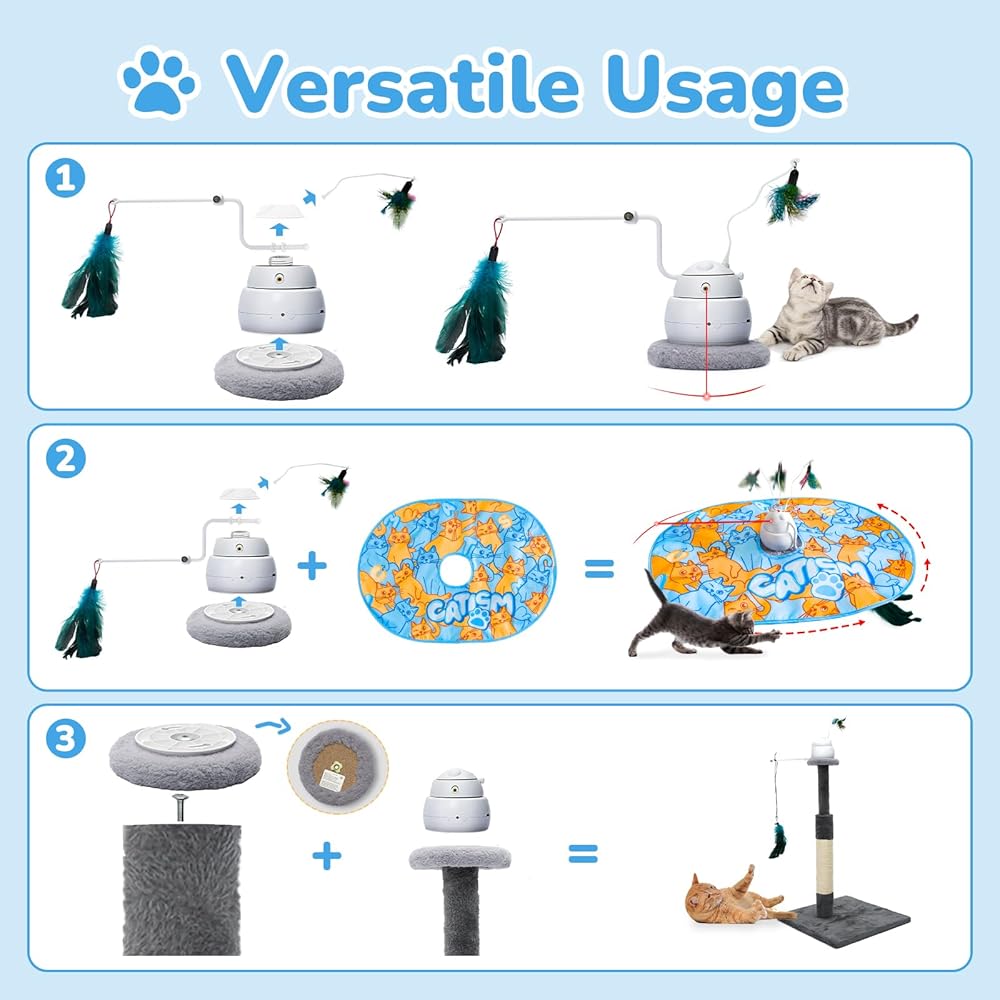 Versatile Usage

1

2

+

CATISM

=

CATISM

3

+

=