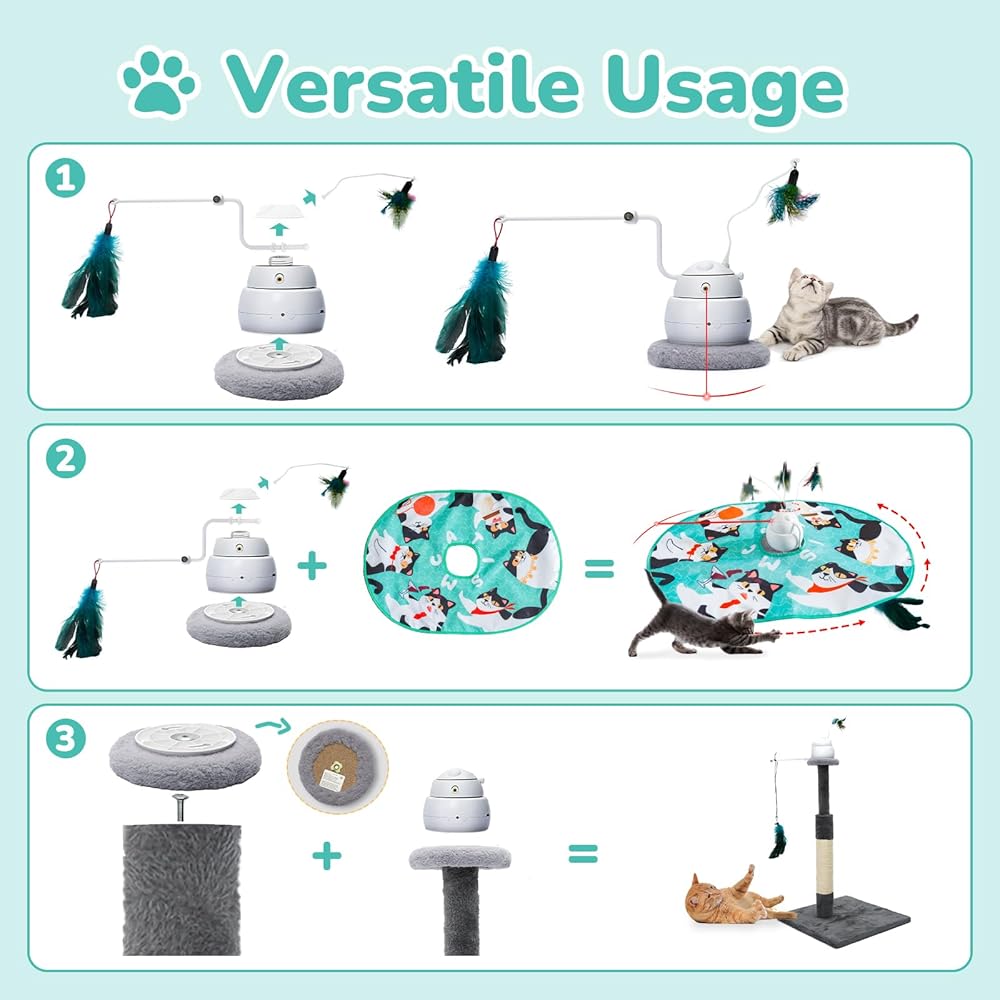 Versatile Usage

1

2

+

=

3

+

=