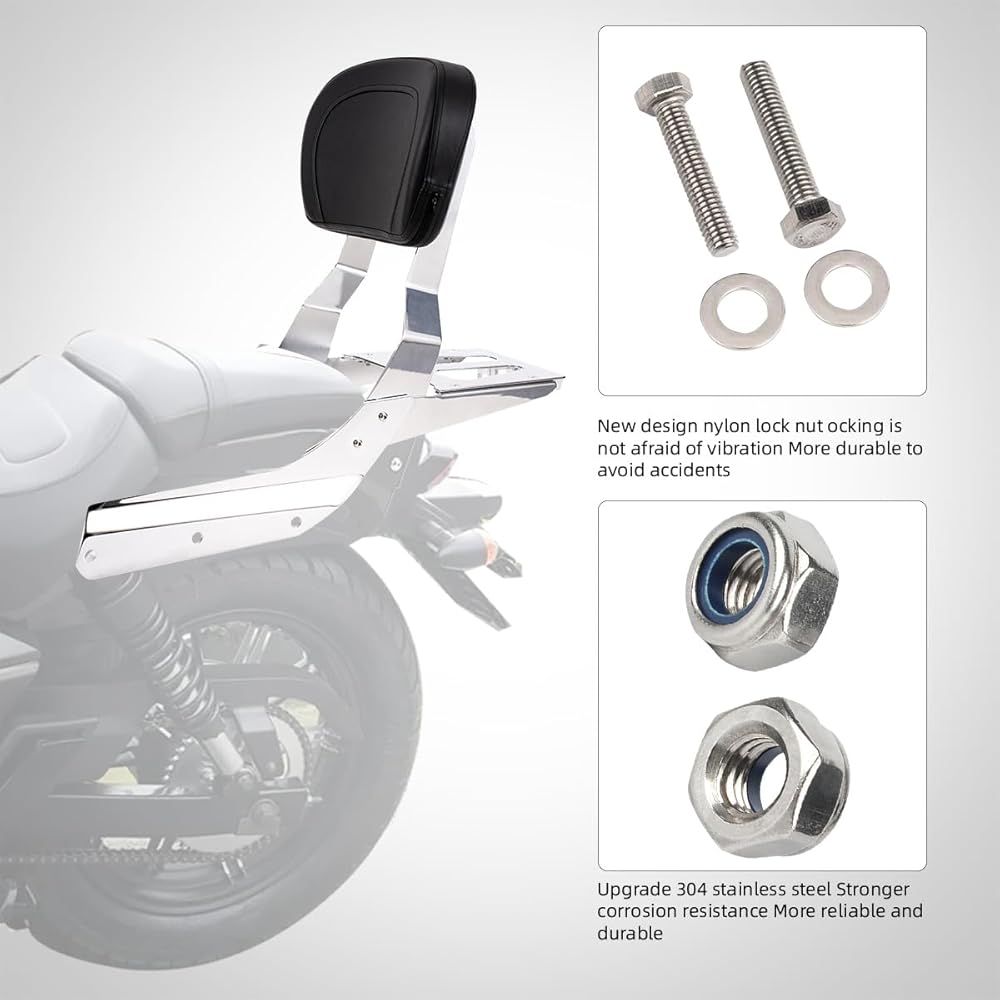 New design nylon lock nut ocking is not afraid of vibration More durable to avoid accidents

Upgrade 304 stainless steel Stronger corrosion resistance More reliable and durable