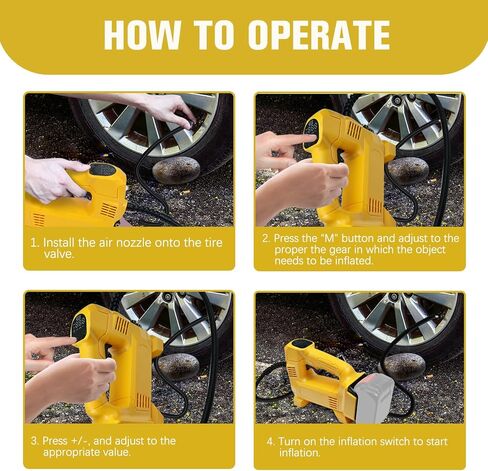 HOW TO OPERATE

1. Install the air nozzle onto the tire valve.

2. Press the "M" button and adjust to the proper the gear in which the object needs to be inflated.

3. Press +/-, and adjust to the appropriate value.

4. Turn on the inflation switch to start inflation.