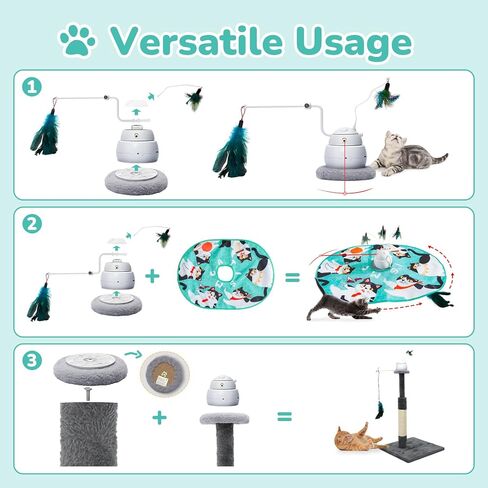 Versatile Usage

1

2

+

=

3

+

=