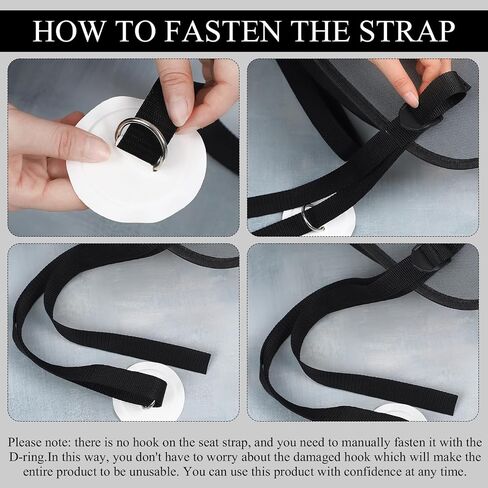 HOW TO FASTEN THE STRAP

Please note: there is no hook on the seat strap, and you need to manually fasten it with the D-ring.In this way, you don't have to worry about the damaged hook which will make the entire product to be unusable. You can use this product with confidence at any time.