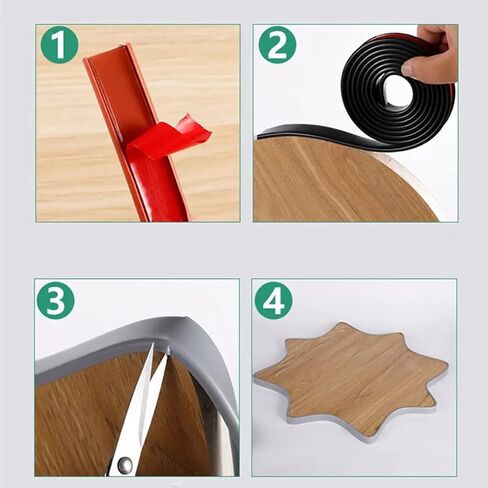 1

2

3

4