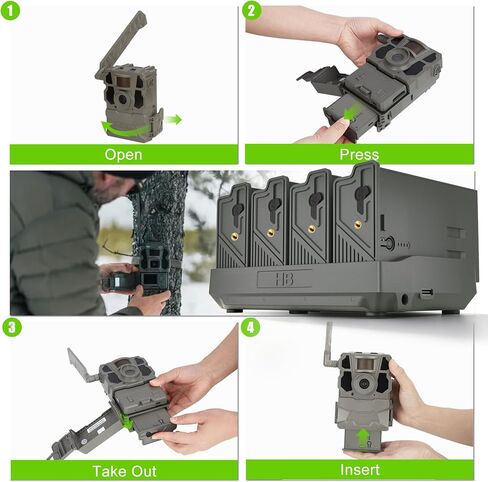 1
Open

2
Press

HB

3
Take Out

4
Insert