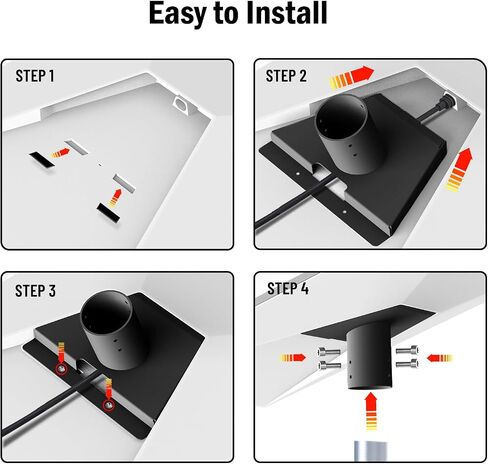 Easy to Install

STEP 1

STEP 2

STEP 3

STEP 4