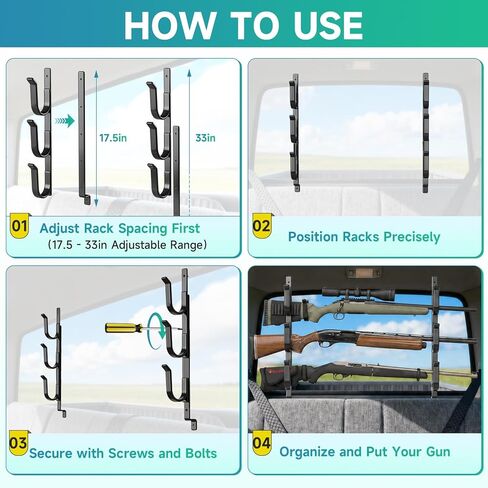 HOW TO USE

17.5in

33in

01 Adjust Rack Spacing First
(17.5 - 33in Adjustable Range)

02 Position Racks Precisely

03 Secure with Screws and Bolts

04 Organize and Put Your Gun