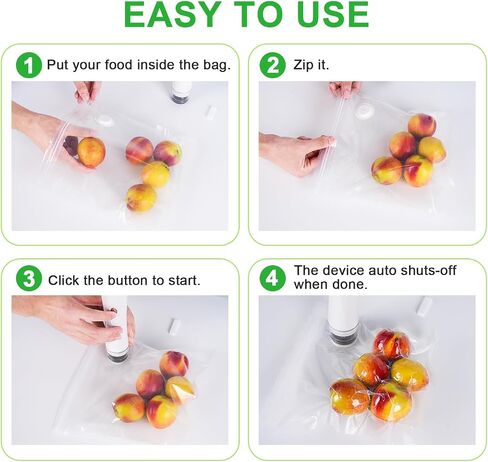 EASY TO USE

1 Put your food inside the bag.

2 Zip it.

3 Click the button to start.

4 The device auto shuts-off when done.