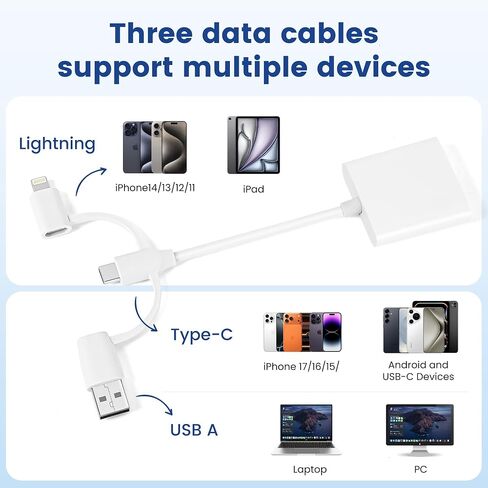 Three data cables support multiple devices

Lightning

iPhone14/13/12/11

iPad

Type-C

iPhone 17/16/15/

Android and USB-C Devices

USB A

Laptop

PC